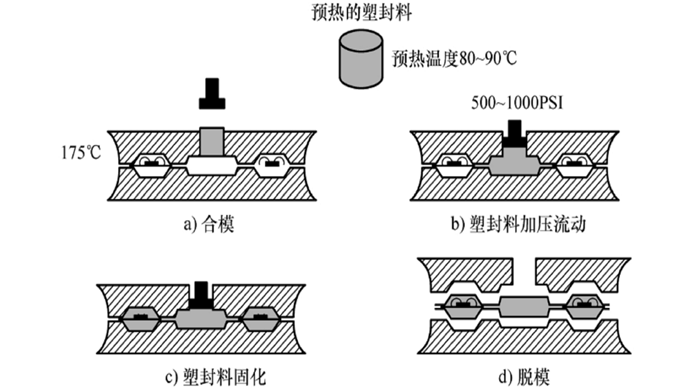 预热的塑封料

预热温度80~90℃

500~1000PSI

175℃

a) 合模

b) 塑封料加压流动

c) 塑封料固化

d) 脱模